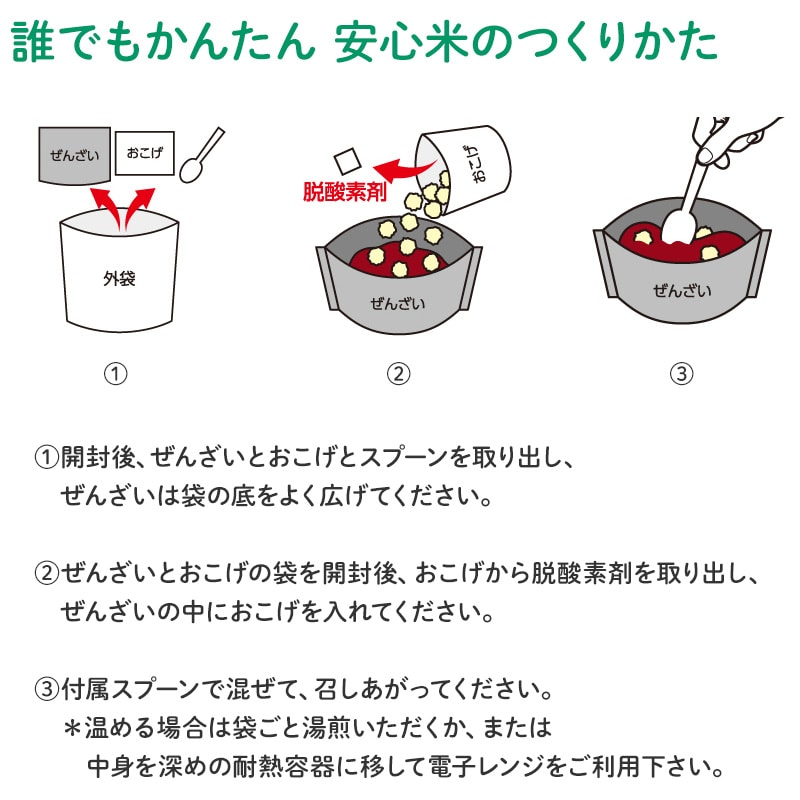 誰でもかんたん 安心米のつくりかた

ぜんざい
おこげ
外袋
①

脱酸素剤
おこげ
ぜんざい
②

ぜんざい
③

①開封後、ぜんざいとおこげとスプーンを取り出し、ぜんざいは袋の底をよく広げてください。

②ぜんざいとおこげの袋を開封後、おこげから脱酸素剤を取り出し、ぜんざいの中におこげを入れてください。

③付属スプーンで混ぜて、召しあがってください。
＊温める場合は袋ごと湯煎いただくか、または中身を深めの耐熱容器に移して電子レンジをご利用下さい。