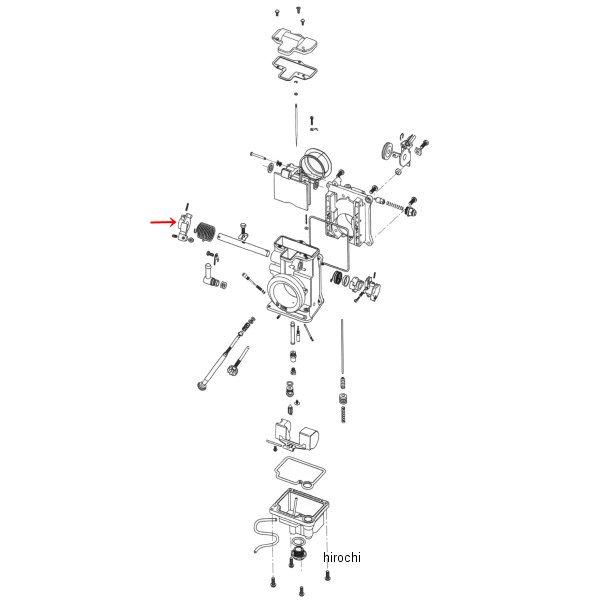 hirochi