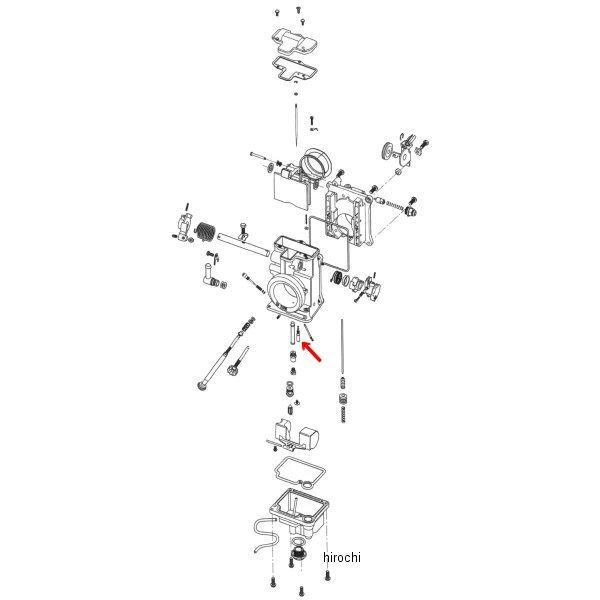 hirochi