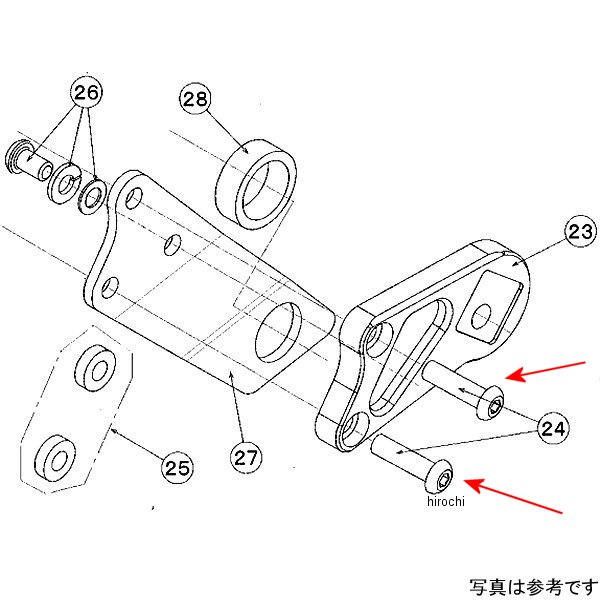 26
28
23
24
27
25
hirochi
写真は参考です