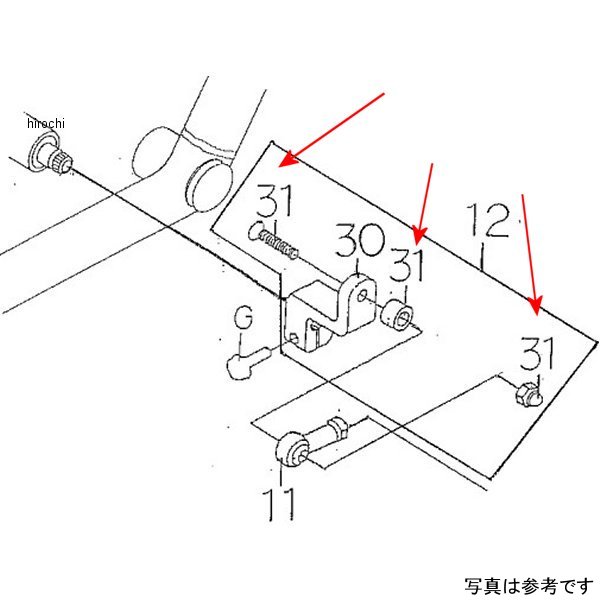 hirochi

31

30

31

12

G

31

11

写真は参考です