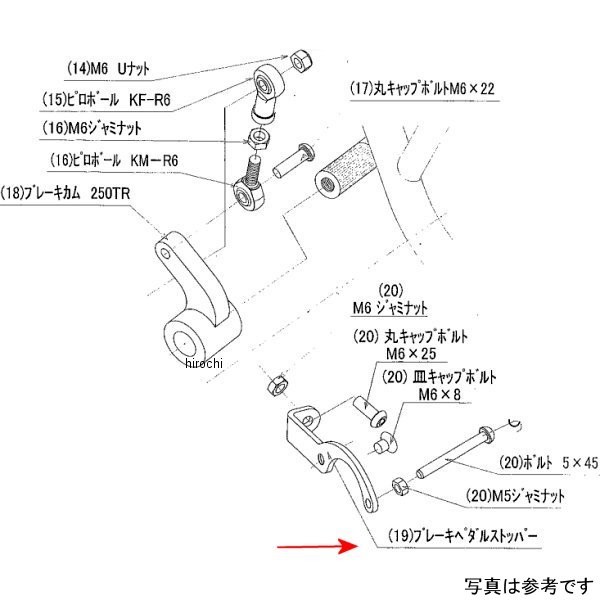 (14)M6 Uナット

(15)ピロボール KF-R6

(16)M6ジャミナット

(16)ピロボール KM－R6

(18)ブレーキカム 250TR

(17)丸キャップボルトM6×22

(20)
M6 ジャミナット

(20) 丸キャップボルト
M6×25

(20) 皿キャップボルト
M6×8

hirochi

(20)ボルト 5×45

(20)M5ジャミナット

(19)ブレーキペダルストッパー

写真は参考です