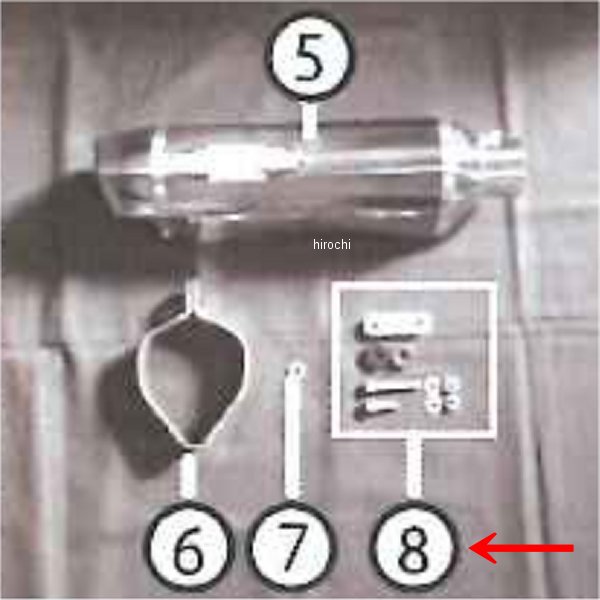 5

hirochi

6 7 8