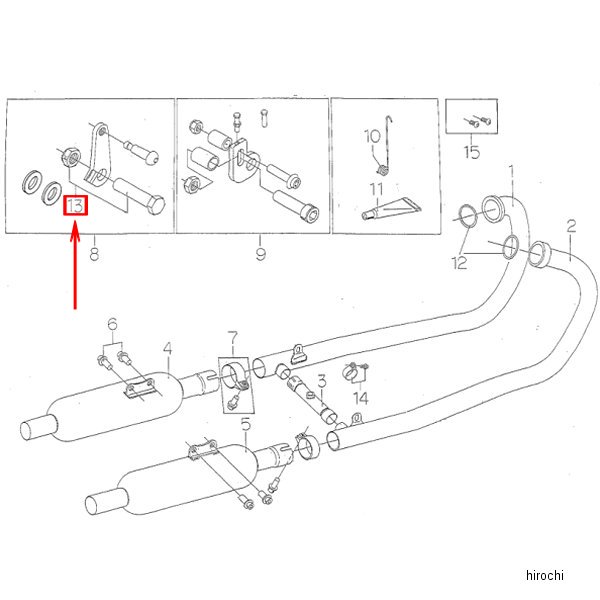 13
8
9
10
11
15
1
2
12
6
4
7
3
14
5
hirochi