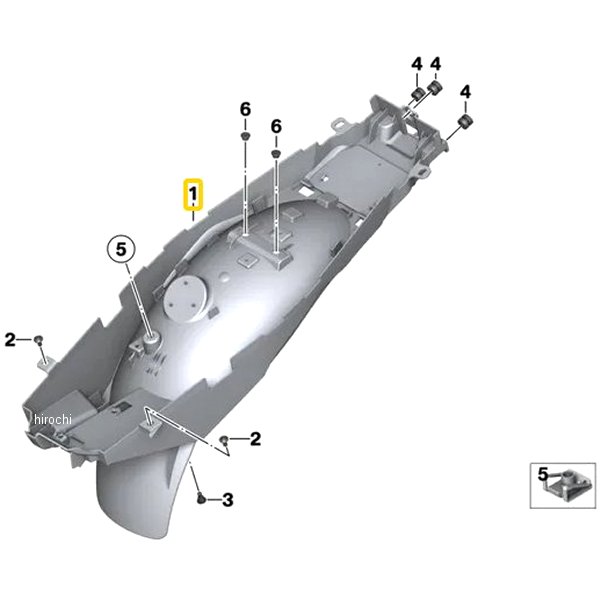 4
4
4
6
6
1
5
2
hirochi
2
3
5