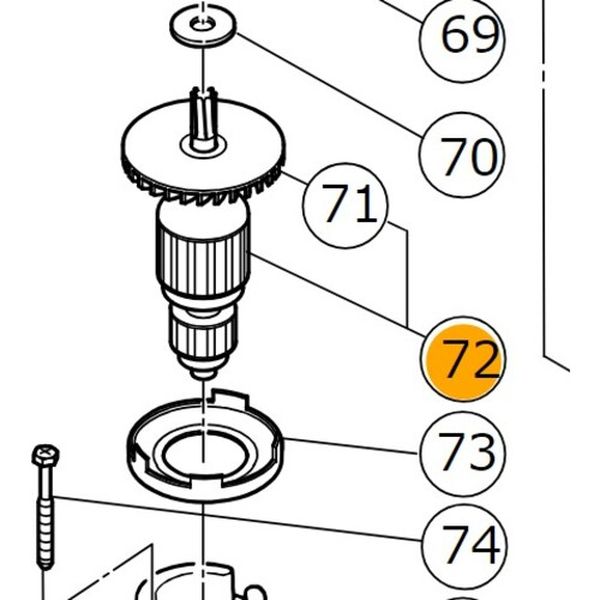 69
70
71
72
73
74