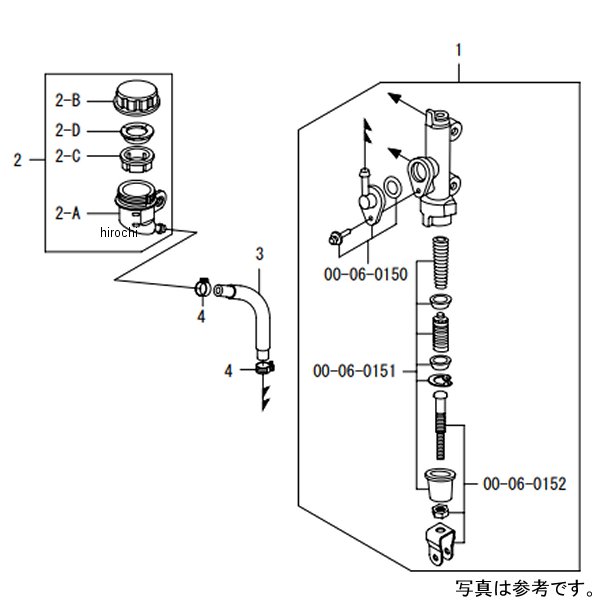 1

2-B
2-D
2
2-C
2-A
hirochi

3

4

4

00-06-0150

00-06-0151

00-06-0152

写真は参考です。