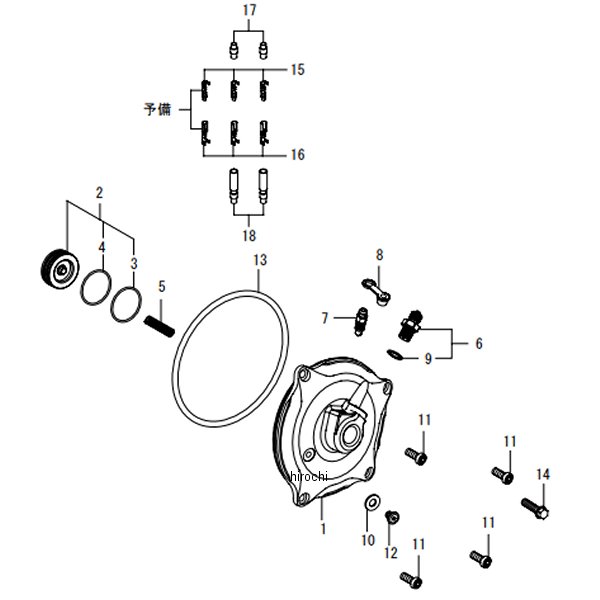 17
15
予備
16
18
2
4
3
5
13
8
7
6
9
11
11
14
hirochi
1
10
12
11
11