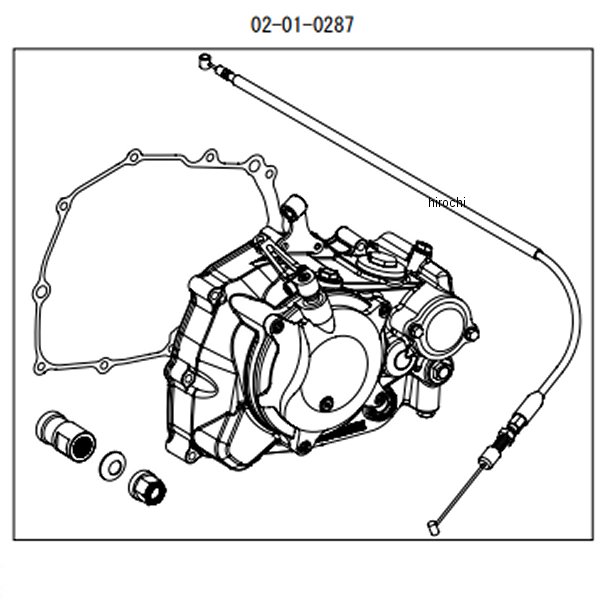 02-01-0287

hirochi