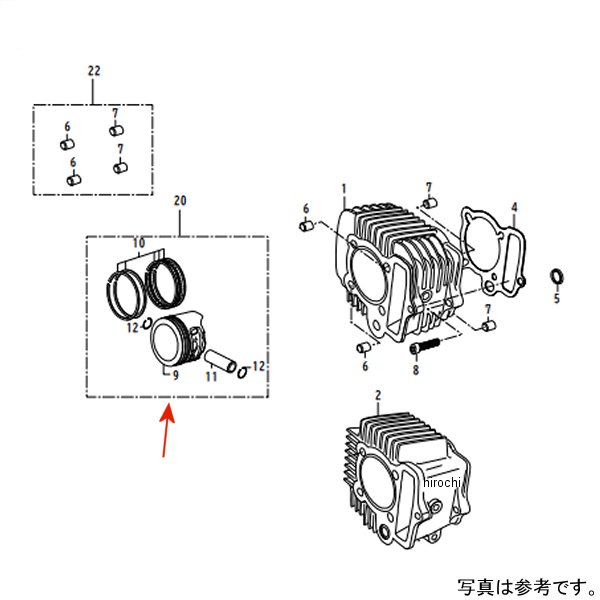 22
6
7
6
7
20
10
12
9
11
12
1
6
7
4
5
7
6
8
2
hirochi
写真は参考です。