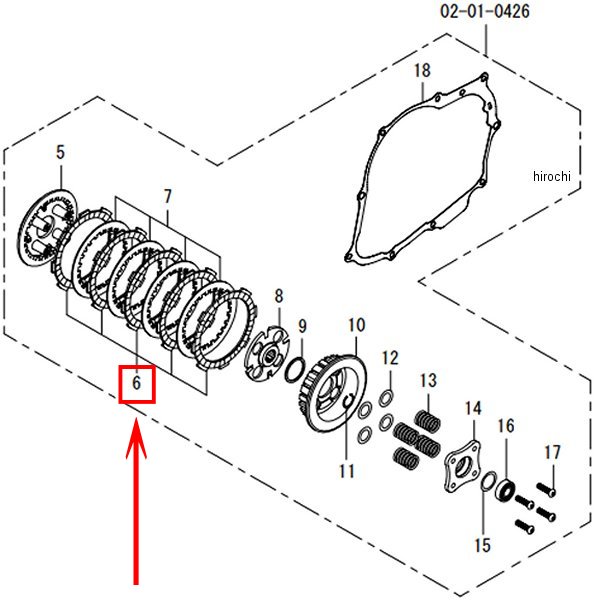 02-01-0426

18

hirochi

5

7

8

9

10

12

13

14

16

17

6

11

15