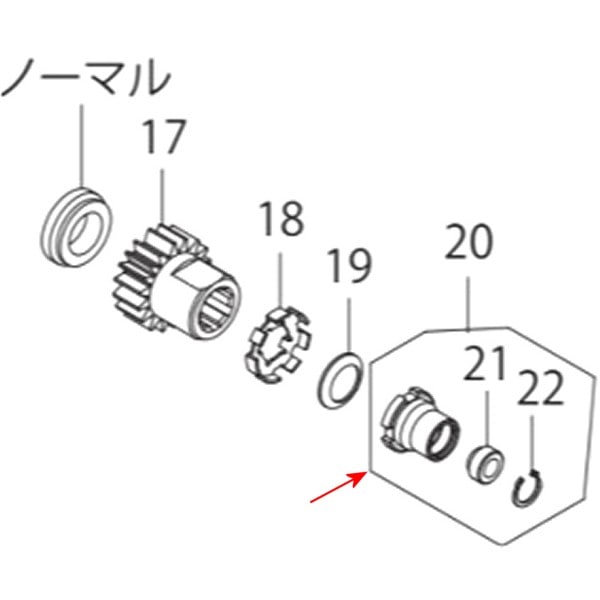 ノーマル

17

18

19

20

21

22