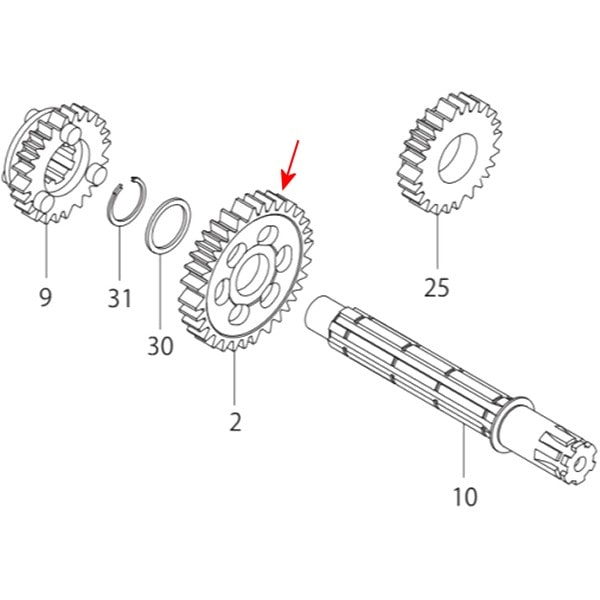 9
31
30
2
25
10