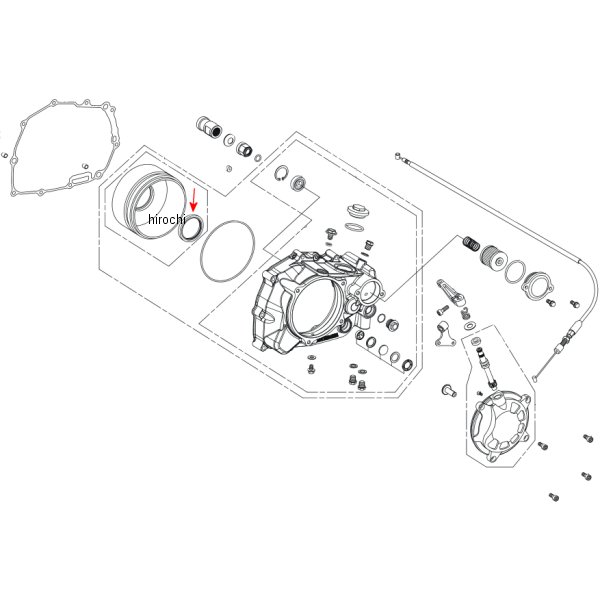 hirochi