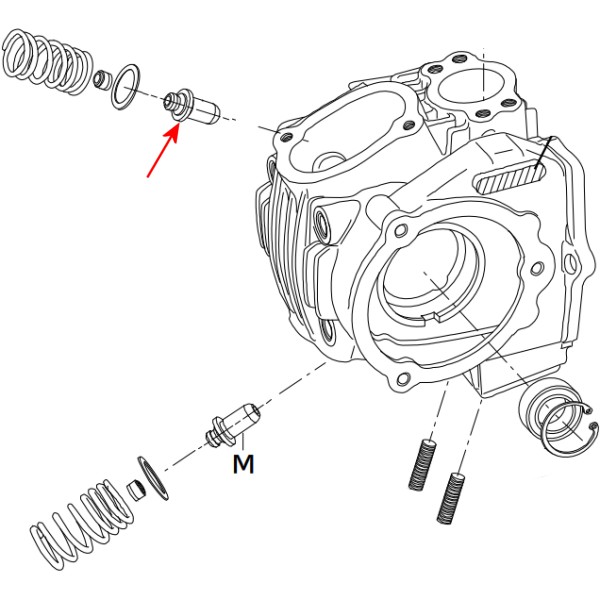 M