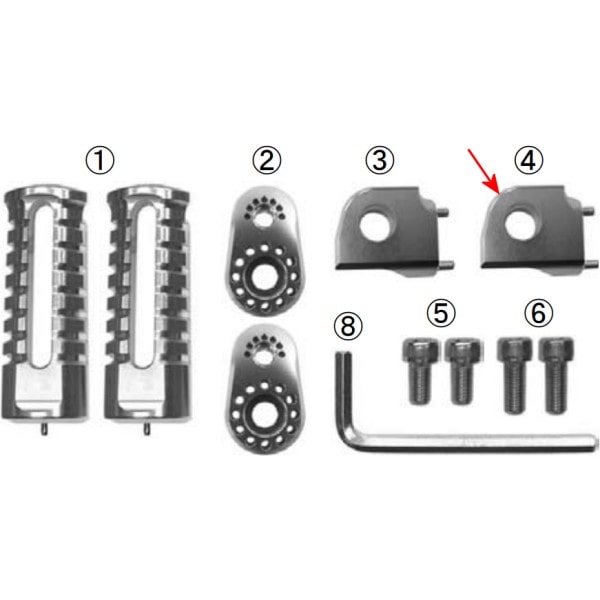 ①
②
③
④
⑧
⑤
⑥