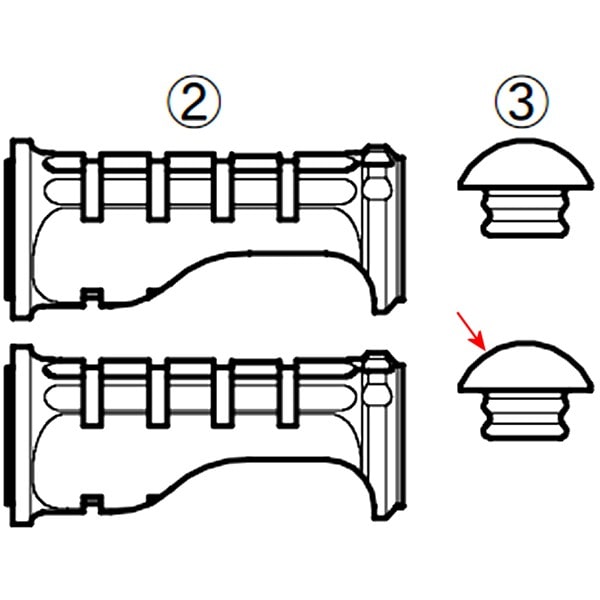 ②

③