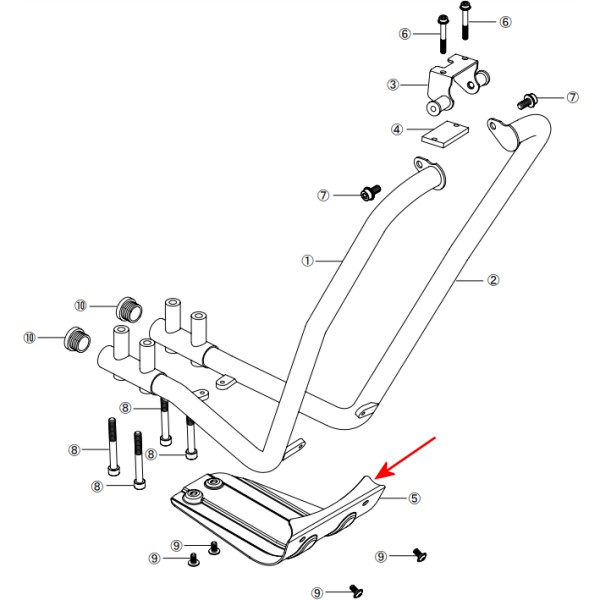 ⑥
⑥
③
⑦
④
⑦
①
②
⑩
⑩
⑧
⑧
⑧
⑧
⑤
⑨
⑨
⑨
⑨