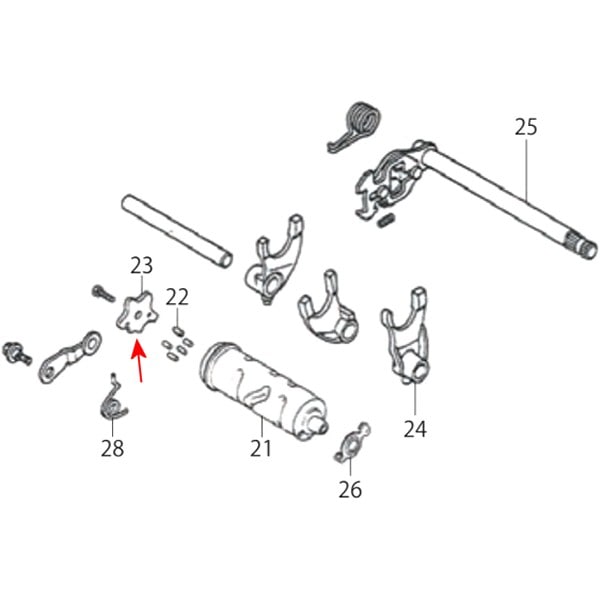 25

23

22

28

21

24

26