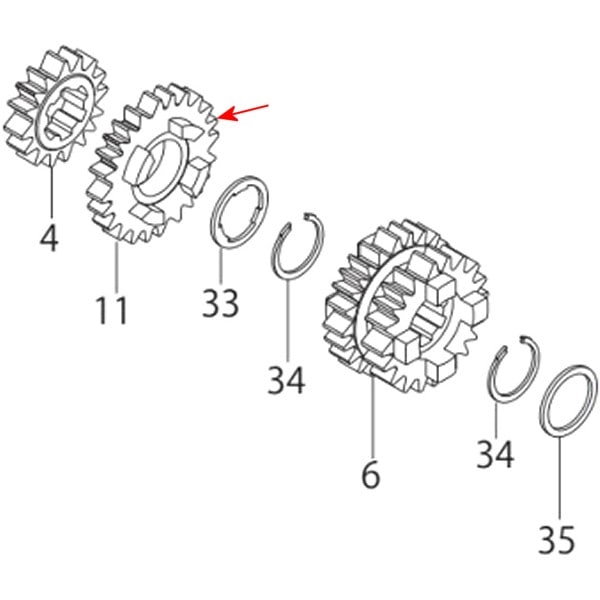 4

11

33

34

6

34

35