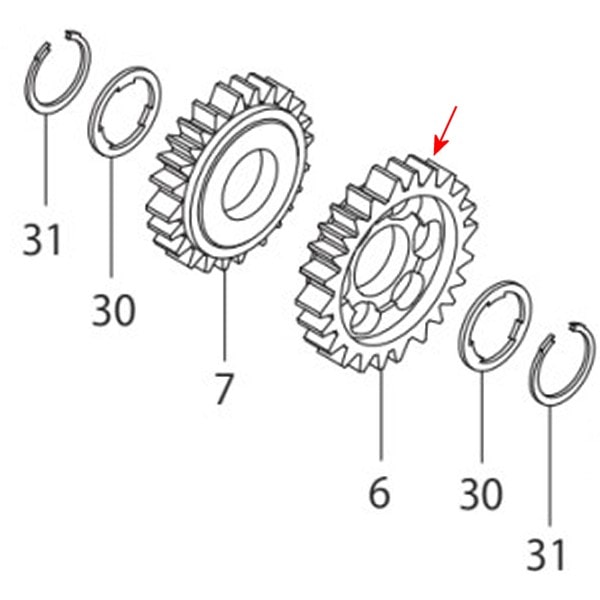 31
30
7
6
30
31