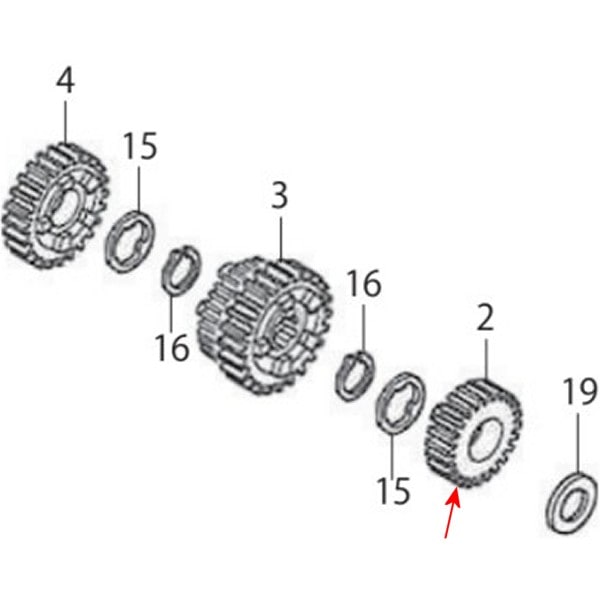 4
15
3
16
16
2
19
15