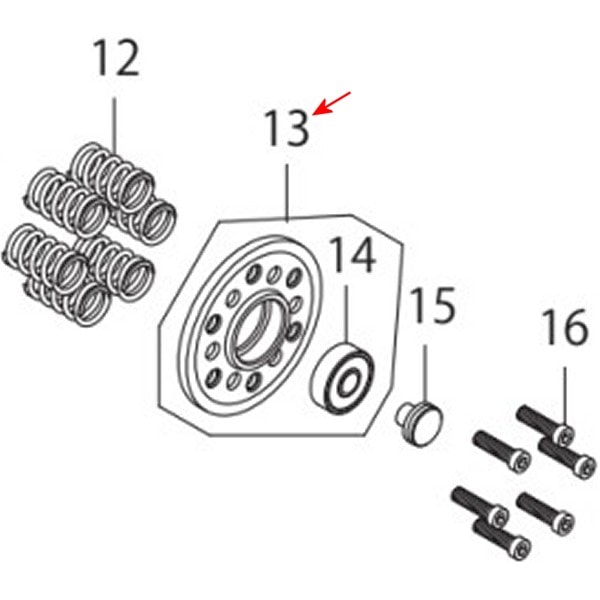 12
13
14
15
16