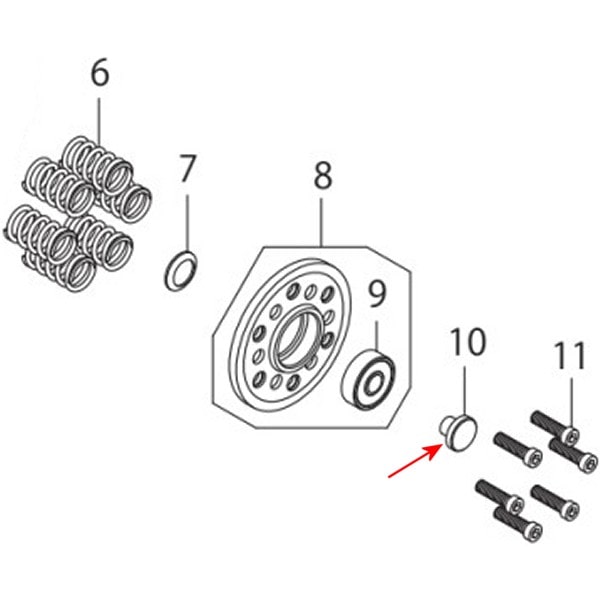 6

7

8

9

10

11