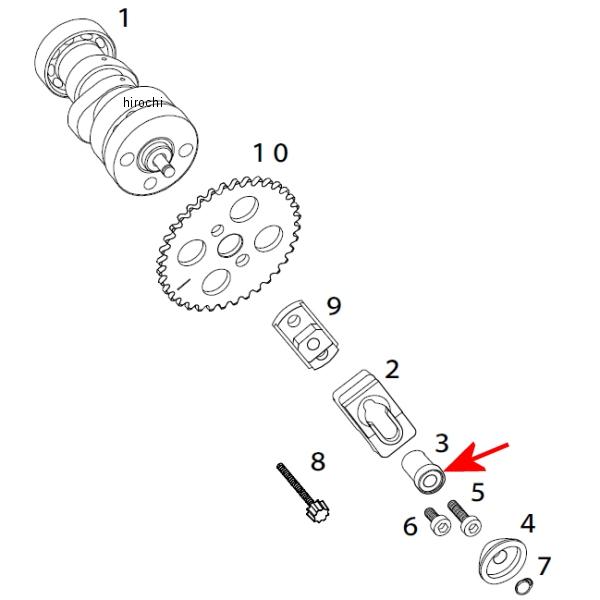 1
hirochi
10
9
2
3
8
5
6
4
7