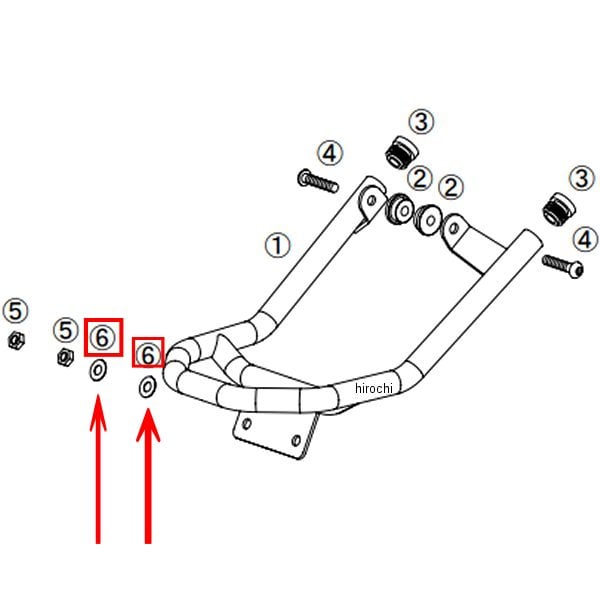 ③
④
②
②
③
①
④
⑤
⑤
⑥
⑥
hirochi