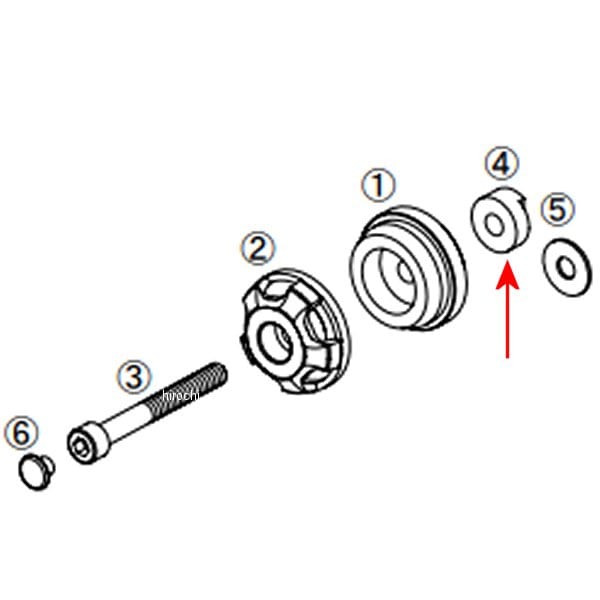 ④
①
⑤
②
③
hirochi
⑥