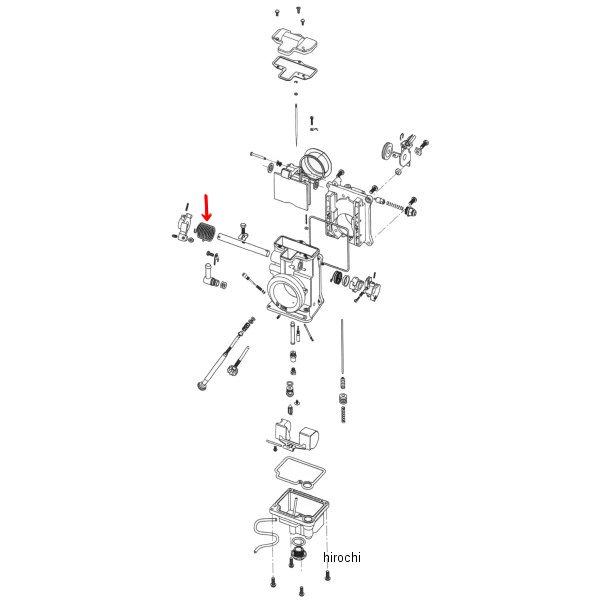 hirochi