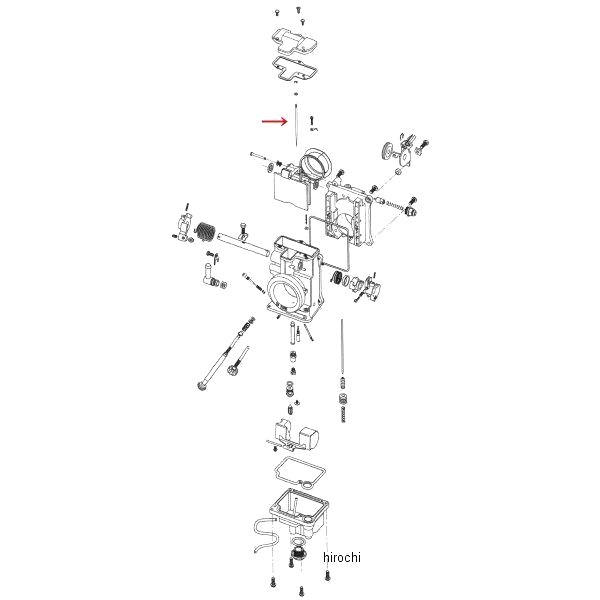 hirochi