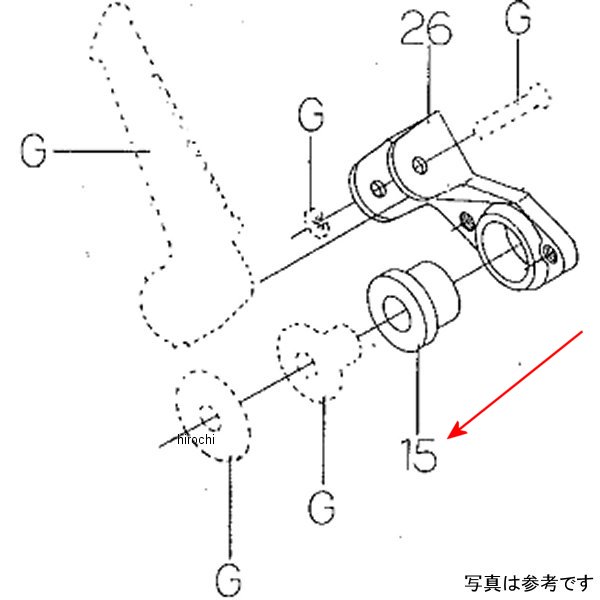 26
G
G
G
hirochi
15
G
G
写真は参考です