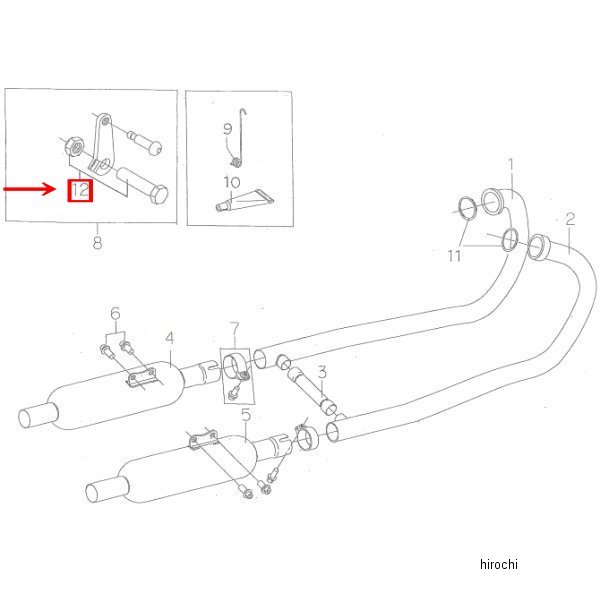 12
8
9
10
1
2
11
6
4
7
3
5
hirochi