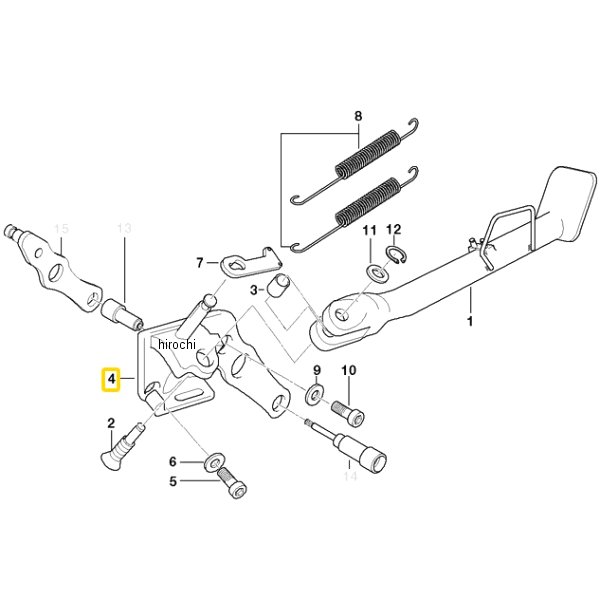 8
15
13
11
12
7
3
1
hirochi
4
9
10
2
6
5
14