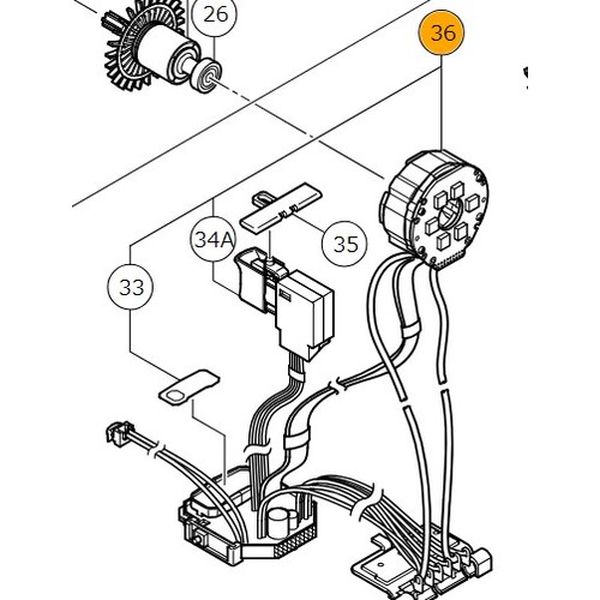 26
36
34A
35
33