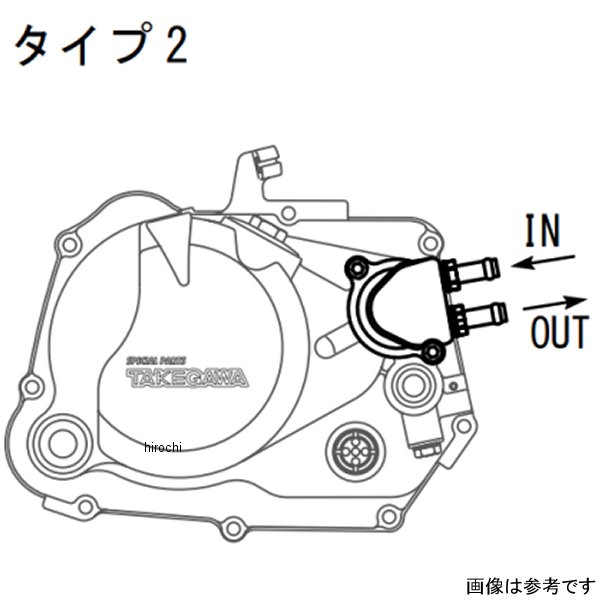 タイプ2

IN

OUT

SPECIAL PARTS
TAKEGAWA

hirochi

画像は参考です