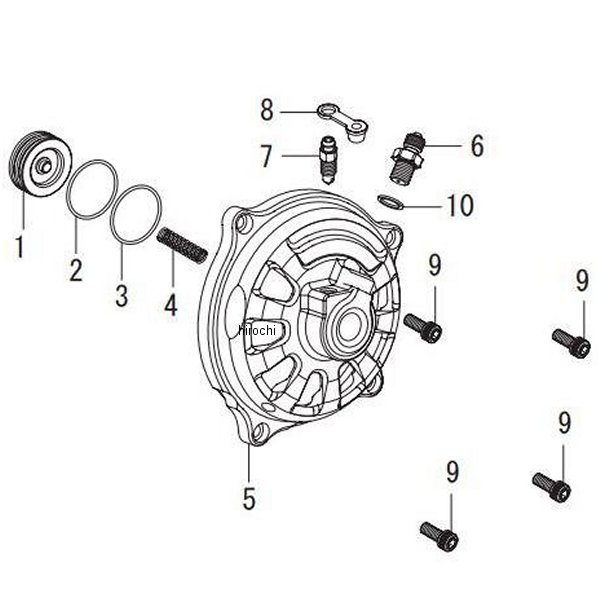 8
7
6
10
1
2
3
4
9
9
hirochi
5
9
9