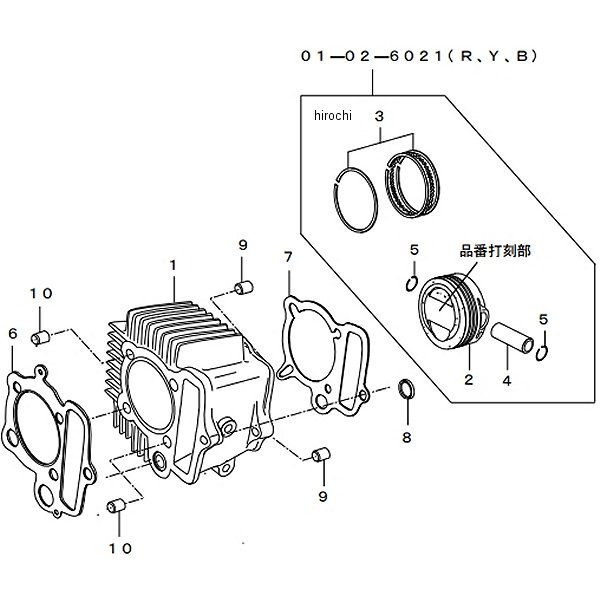 01—02—6021(R、Y、B)

hirochi

3

5

品番打刻部

5

2

4

9

7

1

10

6

8

9

10