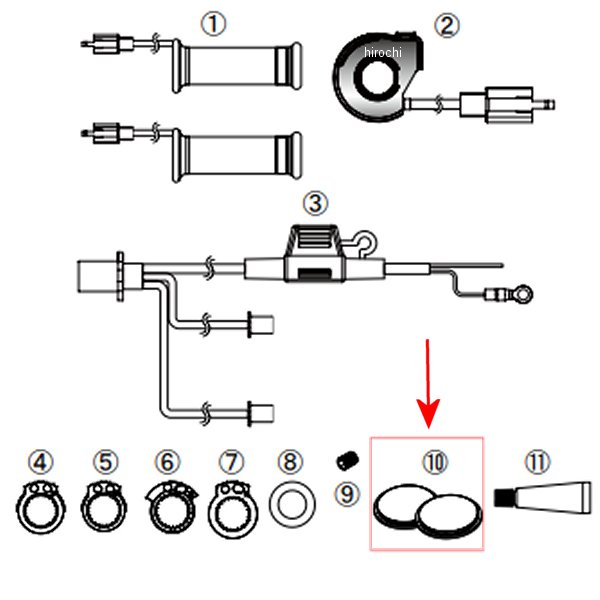 ①
②
hirochi
③
④
⑤
⑥
⑦
⑧
⑨
⑩
⑪