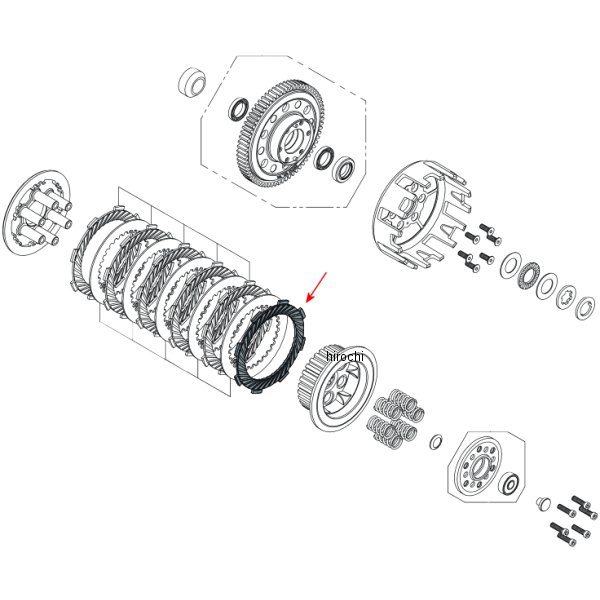 hirochi