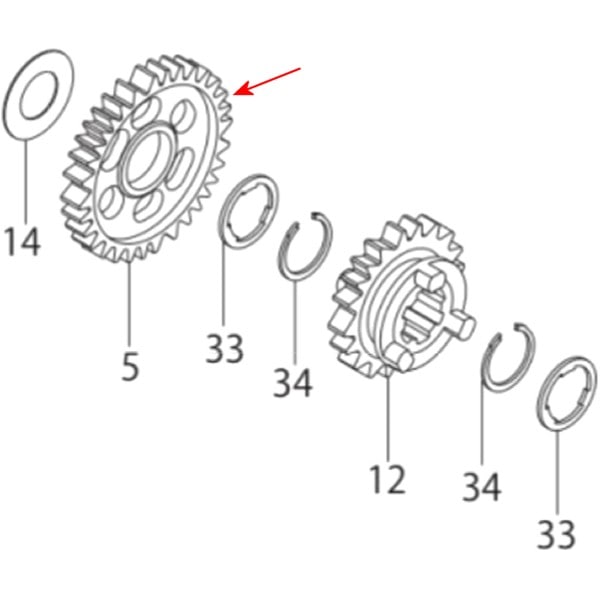 14

5

33

34

12

34

33