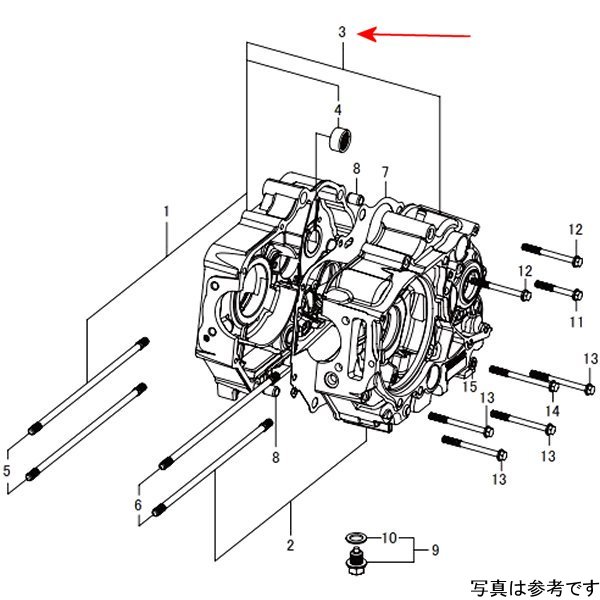 3
4
8
7
1
12
12
11
13
15
14
13
13
13
5
8
6
2
10
9
写真は参考です