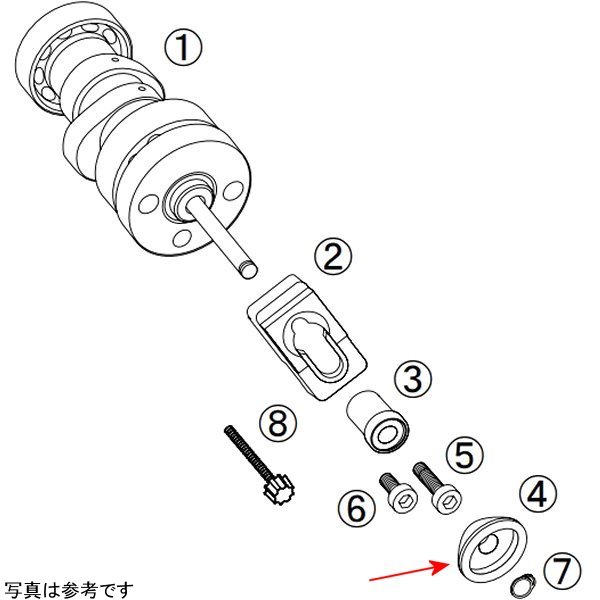 ①
②
③
⑧
⑤
⑥
④
⑦
写真は参考です