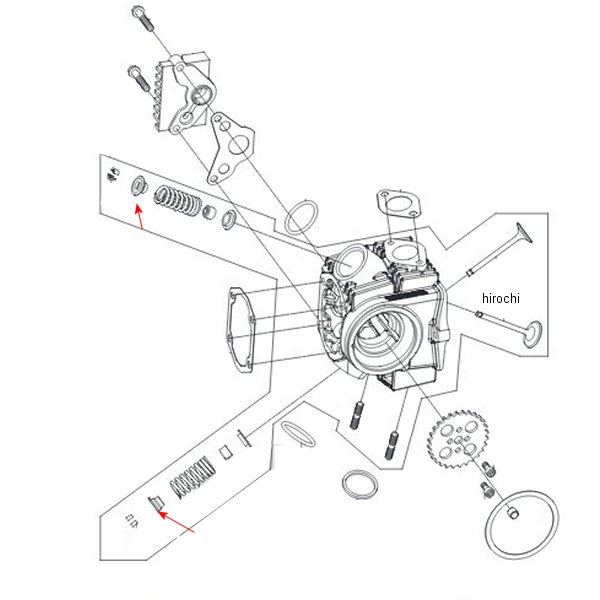 hirochi