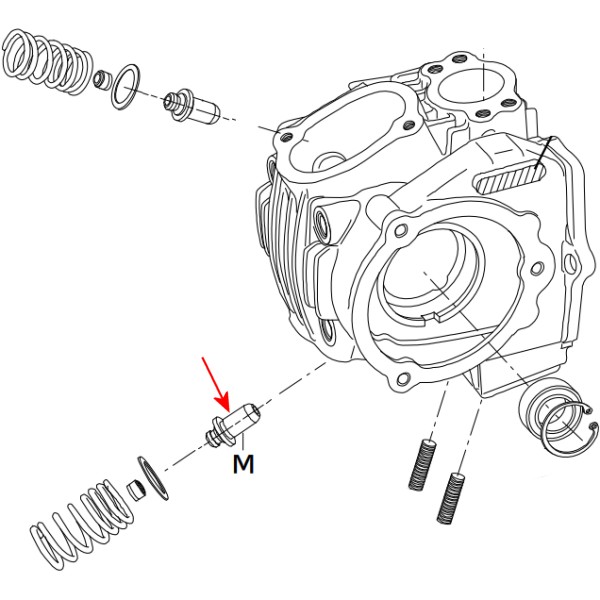 M