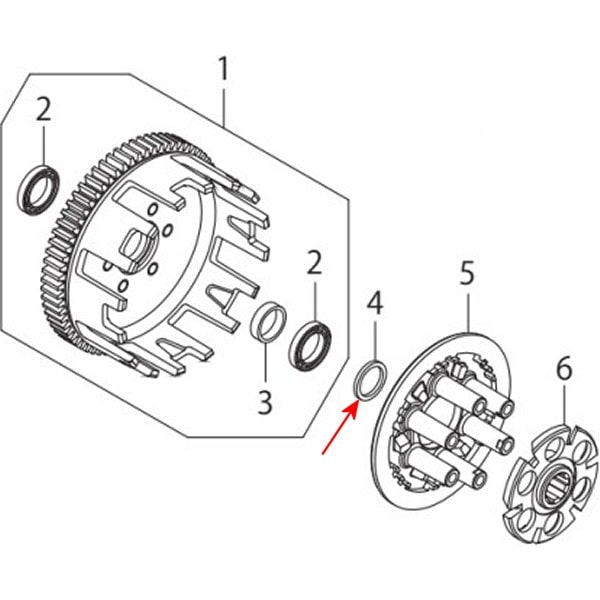 1
2
2
3
4
5
6