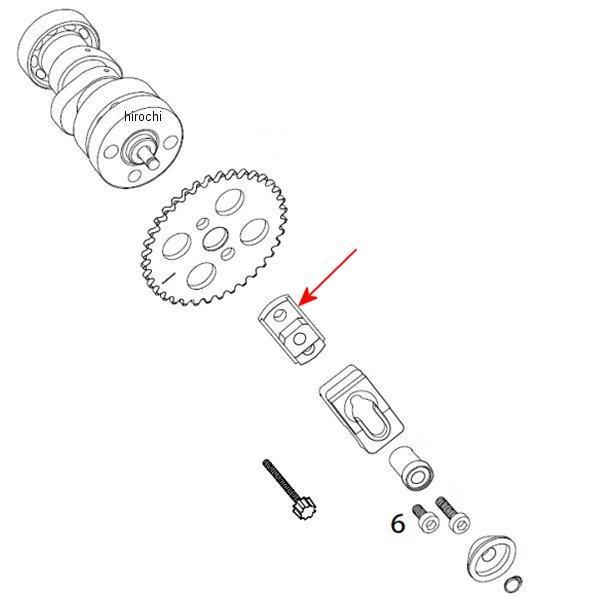 hirochi

6