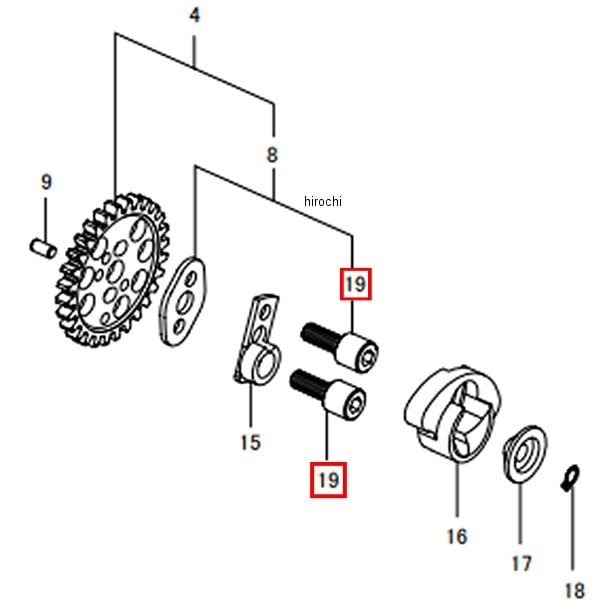 4

8

9

hirochi

19

15

19

16

17

18